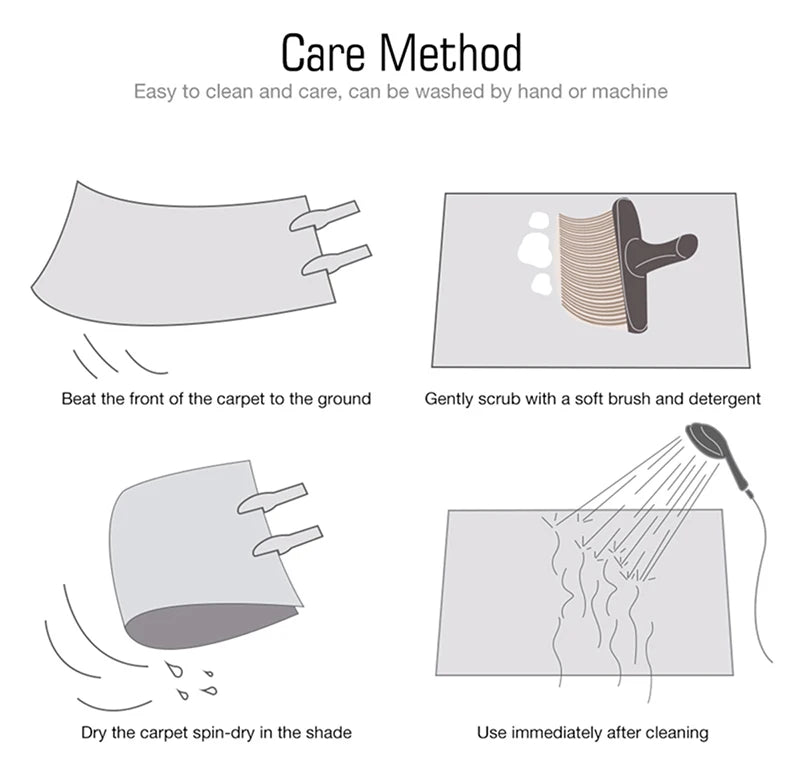 Care Method

Easy to clean and care, can be washed by hand or machine

Beat the front of the carpet to the ground

Gently scrub with a soft brush and detergent

Dry the carpet spin-dry in the shade

Use immediately after cleaning