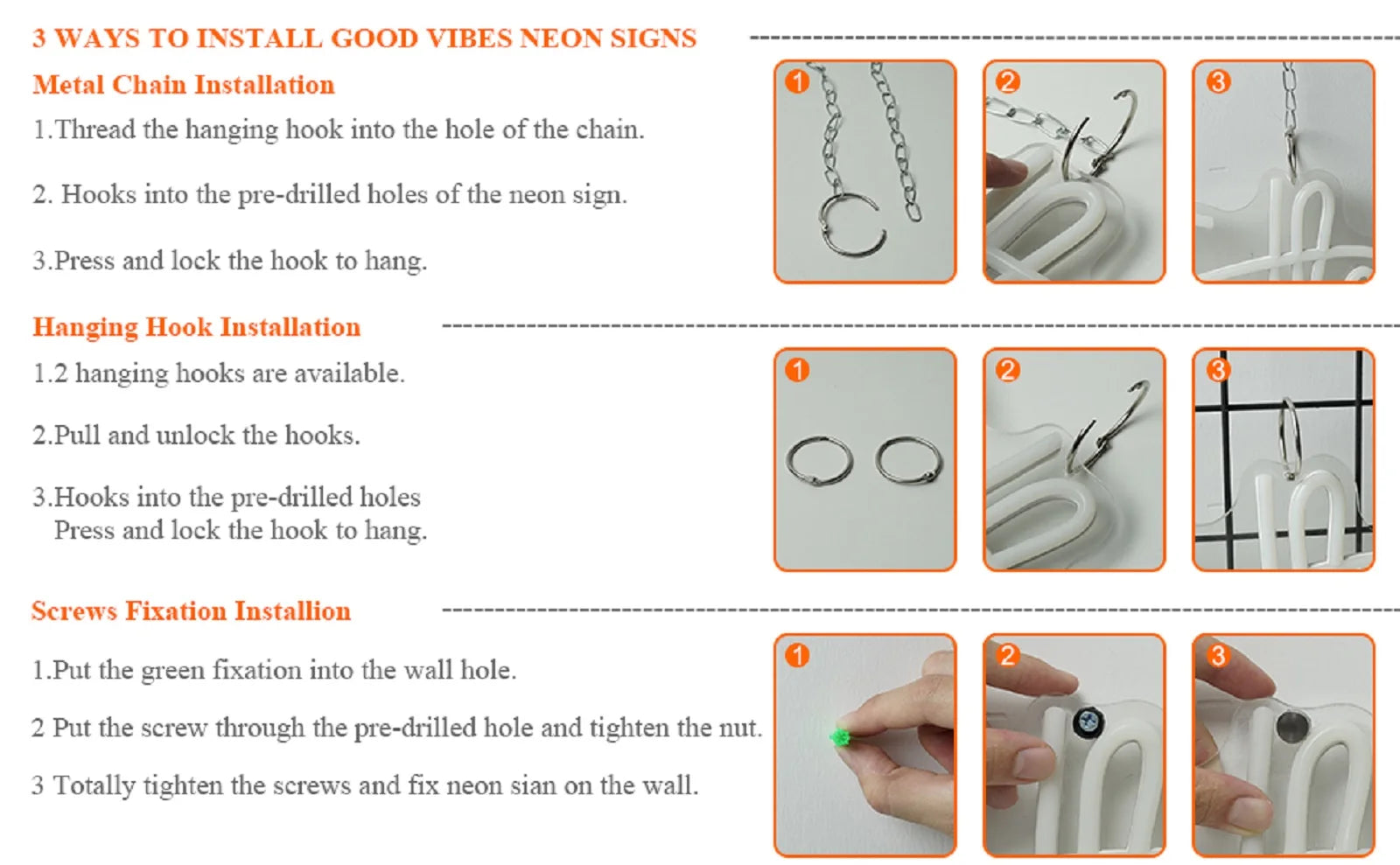 3 WAYS TO INSTALL GOOD VIBES NEON SIGNS

Metal Chain Installation

1.Thread the hanging hook into the hole of the chain.

2. Hooks into the pre-drilled holes of the neon sign.

3.Press and lock the hook to hang.

1 2 3

Hanging Hook Installation

1.2 hanging hooks are available.

2.Pull and unlock the hooks.

3.Hooks into the pre-drilled holes
Press and lock the hook to hang.

1 2 3

Screws Fixation Installion

1.Put the green fixation into the wall hole.

2 Put the screw through the pre-drilled hole and tighten the nut.

3 Totally tighten the screws and fix neon sian on the wall.

1 2 3